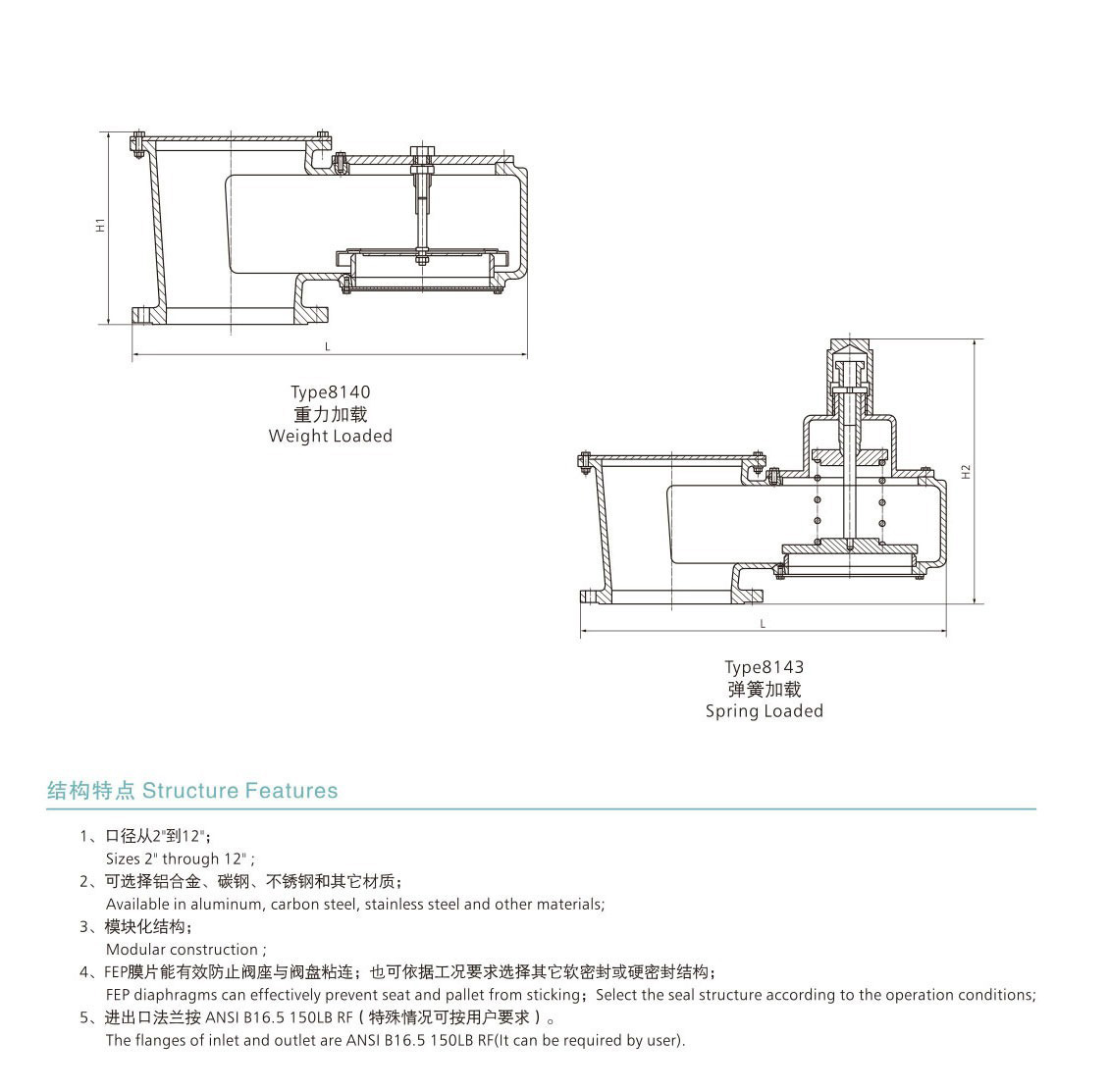 H1

L

Type8140
重力加载
Weight Loaded

H2

L

Type8143
弹簧加载
Spring Loaded

结构特点 Structure Features

1、口径从2"到12"；
Sizes 2" through 12" ;
2、可选择铝合金、碳钢、不锈钢和其它材质；
Available in aluminum, carbon steel, stainless steel and other materials;
3、模块化结构；
Modular construction ;
4、FEP膜片能有效防止阀座与阀盘粘连；也可依据工况要求选择其它软密封或硬密封结构；
FEP diaphragms can effectively prevent seat and pallet from sticking；Select the seal structure according to the operation conditions;
5、进出口法兰按 ANSI B16.5 150LB RF（特殊情况可按用户要求）。
The flanges of inlet and outlet are ANSI B16.5 150LB RF(It can be required by user).