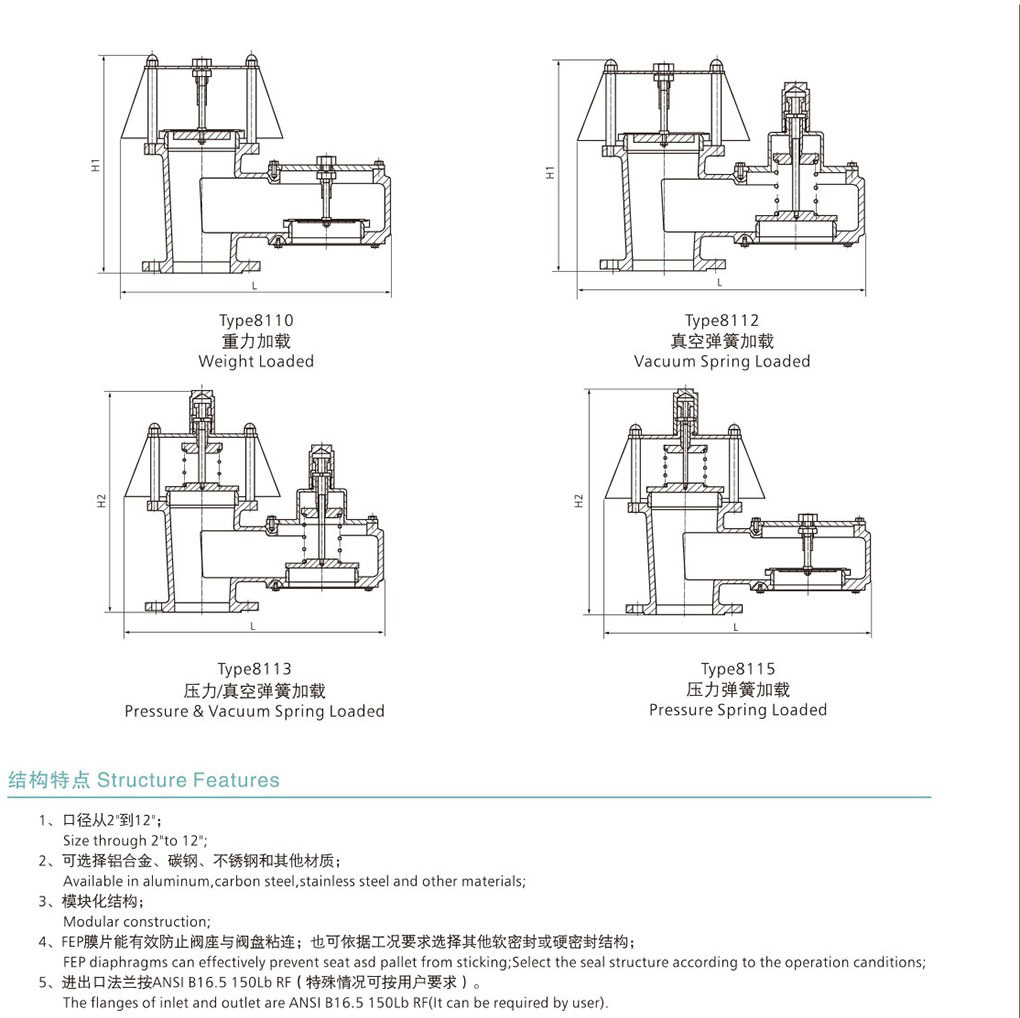 H1

L

Type8110
重力加载
Weight Loaded

H1

L

Type8112
真空弹簧加载
Vacuum Spring Loaded

H2

L

Type8113
压力/真空弹簧加载
Pressure & Vacuum Spring Loaded

H2

L

Type8115
压力弹簧加载
Pressure Spring Loaded

结构特点 Structure Features

1、口径从2"到12";
Size through 2"to 12";
2、可选择铝合金、碳钢、不锈钢和其他材质;
Available in aluminum,carbon steel,stainless steel and other materials;
3、模块化结构;
Modular construction;
4、FEP膜片能有效防止阀座与阀盘粘连;也可依据工况要求选择其他软密封或硬密封结构;
FEP diaphragms can effectively prevent seat asd pallet from sticking;Select the seal structure according to the operation canditions;
5、进出口法兰按ANSI B16.5 150Lb RF(特殊情况可按用户要求)。
The flanges of inlet and outlet are ANSI B16.5 150Lb RF(It can be required by user).